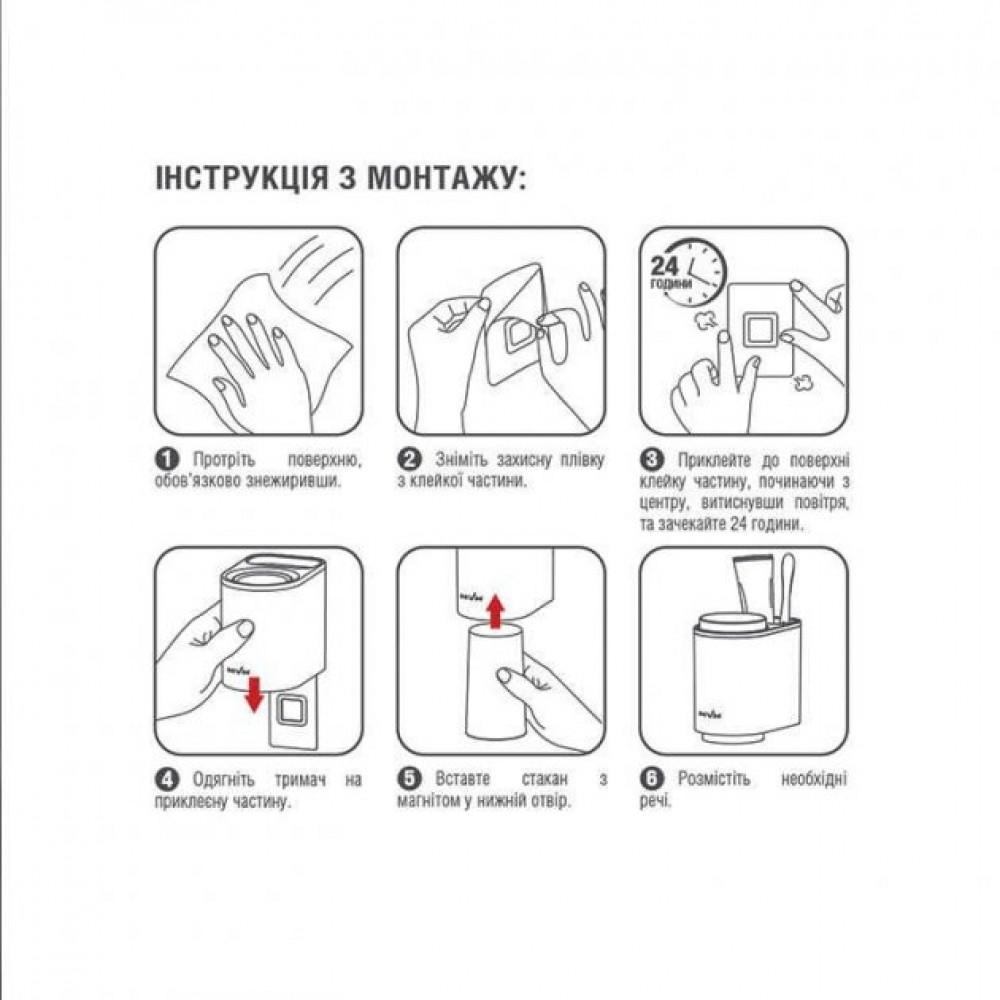 ІНСТРУКЦІЯ З МОНТАЖУ:

24 години

1 Протріть поверхню, обов'язково знежиривши.

2 Зніміть захисну плівку з клейкої частини.

3 Приклейте до поверхні клейку частину, починаючи з центру, витиснувши повітря, та зачекайте 24 години.

4 Одягніть тримач на приклеєну частину.

5 Вставте стакан з магнітом у нижній отвір.

6 Розмістіть необхідні речі.