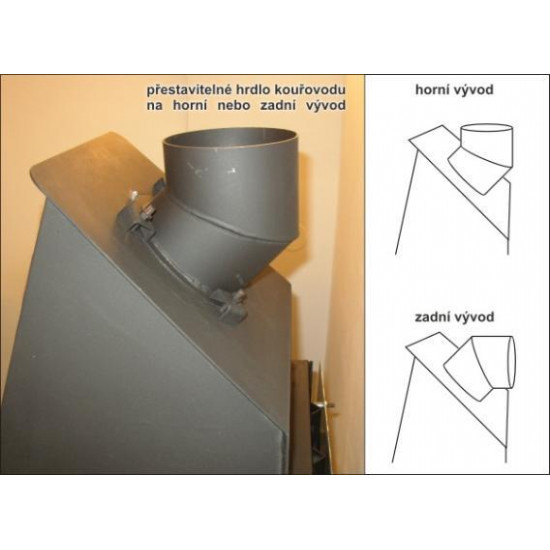 přestavitelné hrdlo kouřovodu na horní nebo zadní vývod

horní vývod

zadní vývod