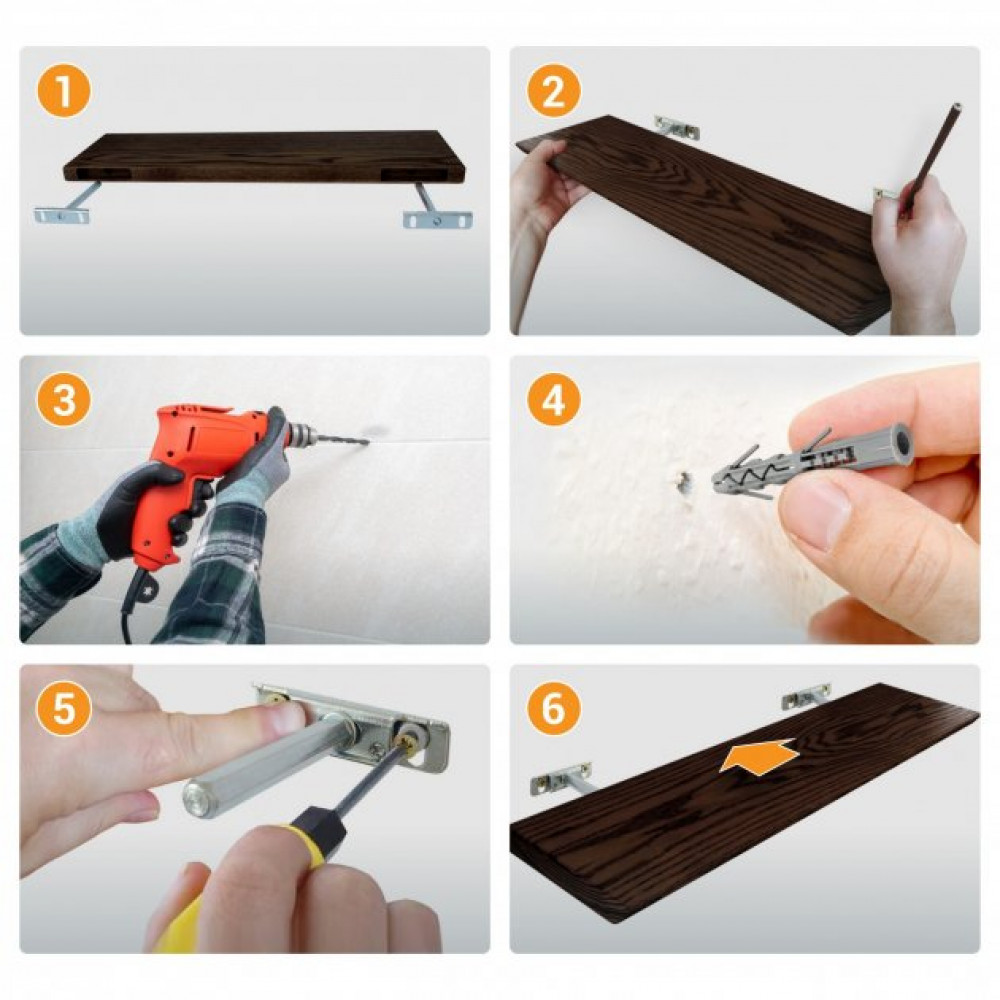 1

2

3

4

5

6